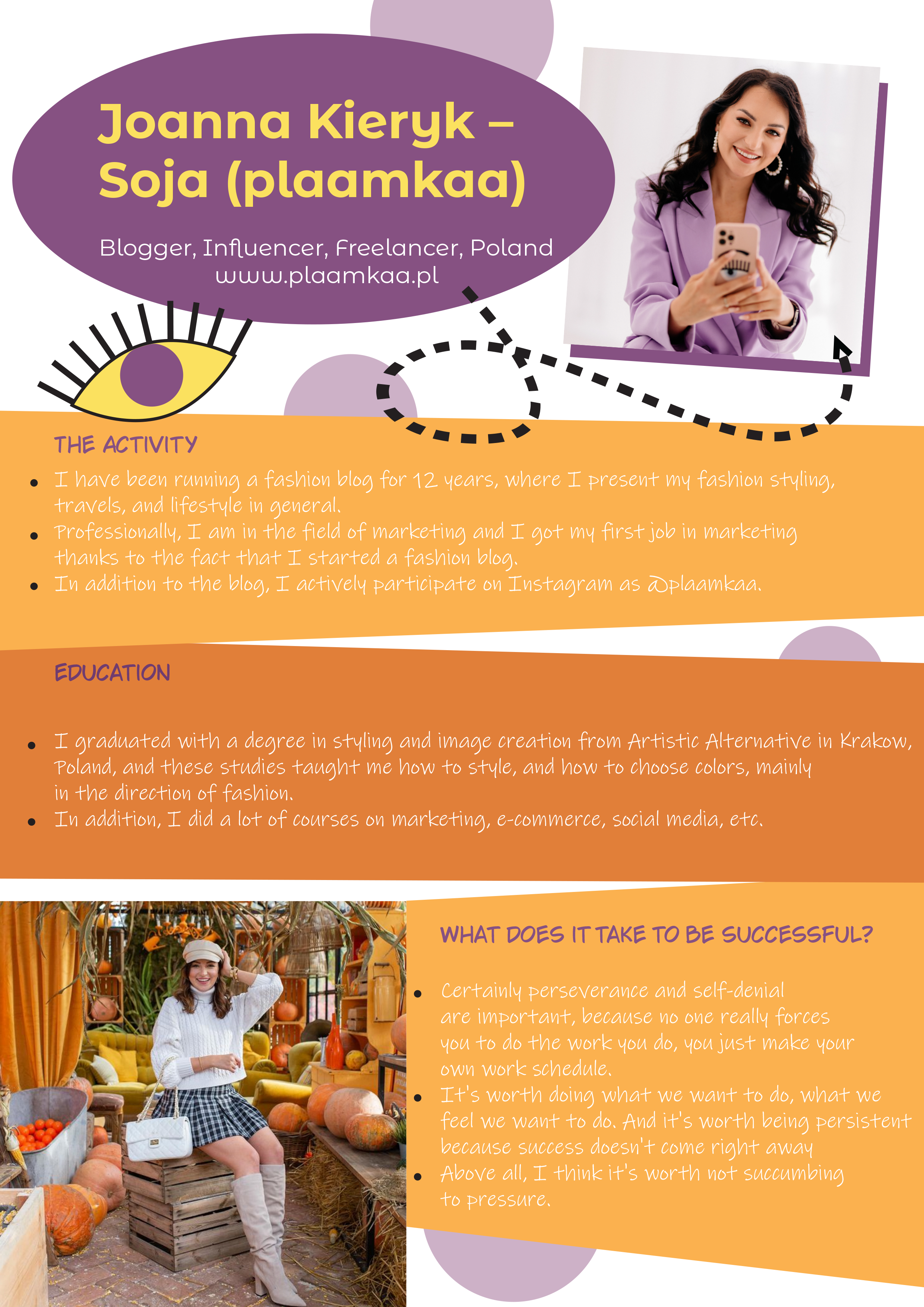 Joanna Kieryk – Soja (plaamkaa)

Blogger, Influencer, Freelancer, Poland
www.plaamkaa.pl

THE ACTIVITY

- I have been running a fashion blog for 12 years, where I present my fashion styling, travels, and lifestyle in general.
- Professionally, I am in the field of marketing and I got my first job in marketing thanks to the fact that I started a fashion blog.
- In addition to the blog, I actively participate on Instagram as @plaamkaa.

EDUCATION

- I graduated with a degree in styling and image creation from Artistic Alternative in Krakow, Poland, and these studies taught me how to style, and how to choose colors, mainly in the direction of fashion.
- In addition, I did a lot of courses on marketing, e-commerce, social media, etc.

WHAT DOES IT TAKE TO BE SUCCESSFUL?

- Certainly perseverance and self-denial are important, because no one really forces you to do the work you do, you just make your own work schedule.
- It's worth doing what we want to do, what we feel we want to do. And it's worth being persistent because success doesn't come right away
- Above all, I think it's worth not succumbing to pressure.